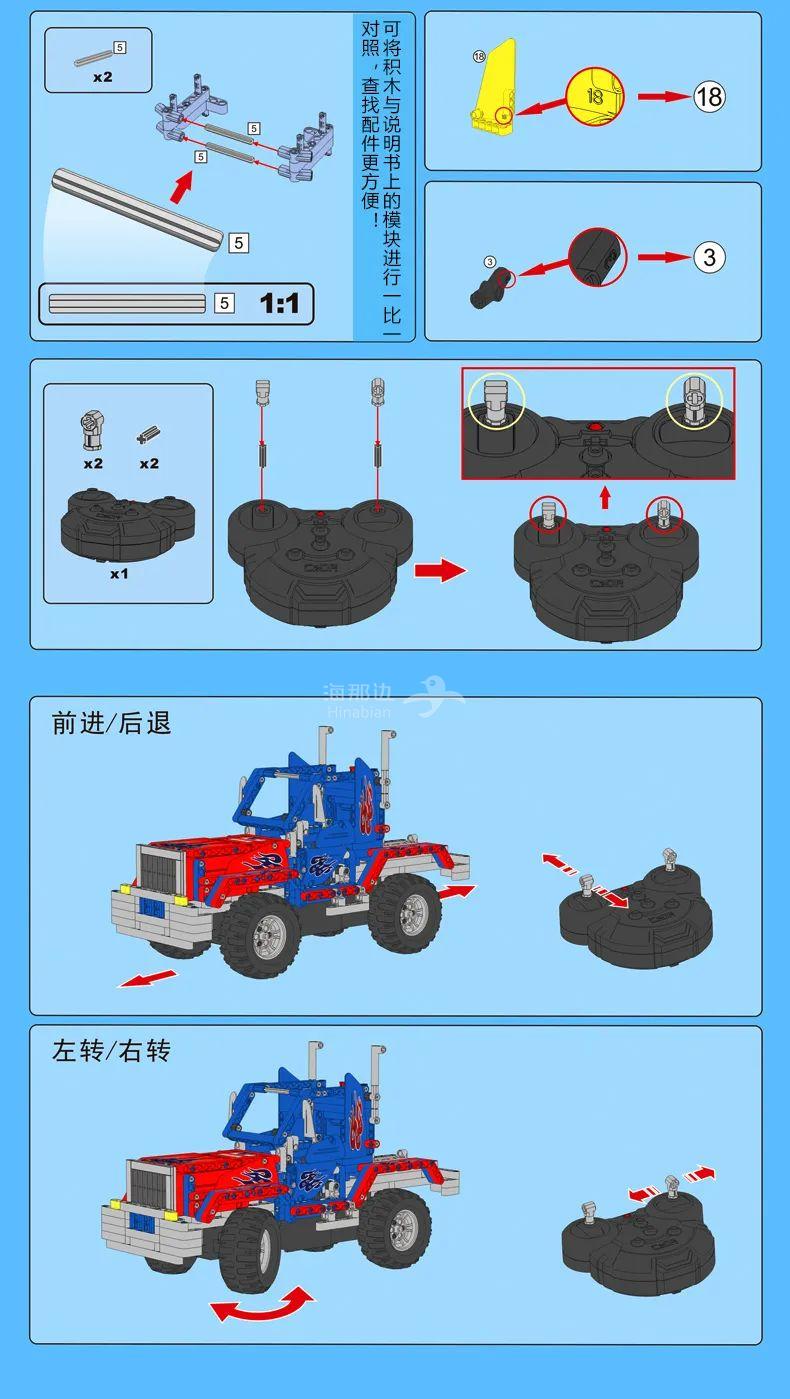 5
x2
5
5
5
5
1:1

可将积木与说明书上的模块进行一比一对照，查找配件更方便！

18
18
18

3
3

x2
x2
x1

海那边
Hinabian

前进/后退

左转/右转