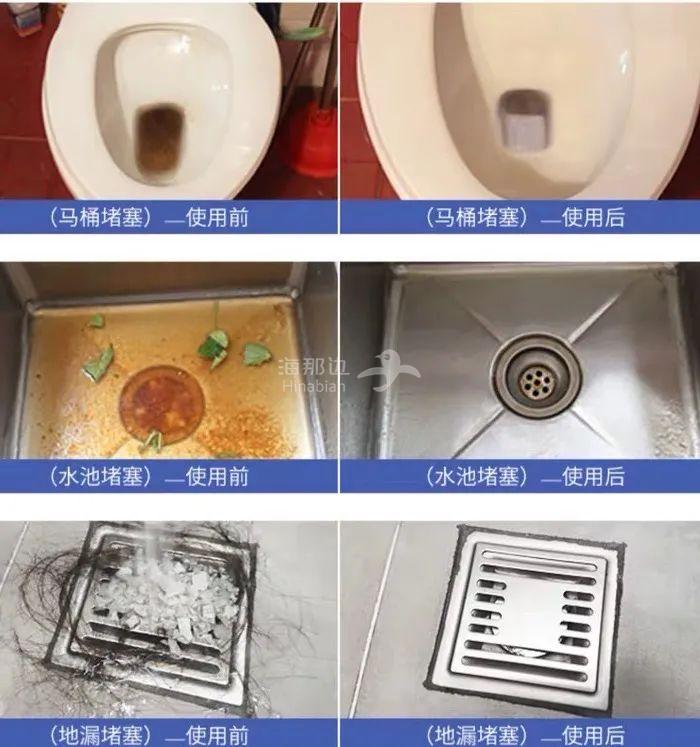 （马桶堵塞）—使用前

（马桶堵塞）—使用后

海那边
Hinabian

（水池堵塞）—使用前

（水池堵塞）—使用后

（地漏堵塞）—使用前

（地漏堵塞）—使用后